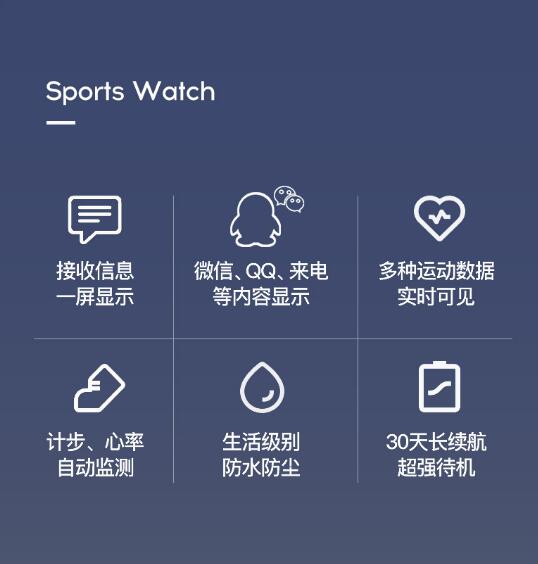 Sports Watch

接收信息
一屏显示

微信、QQ、来电
等内容显示

多种运动数据
实时可见

计步、心率
自动监测

生活级别
防水防尘

30天长续航
超强待机